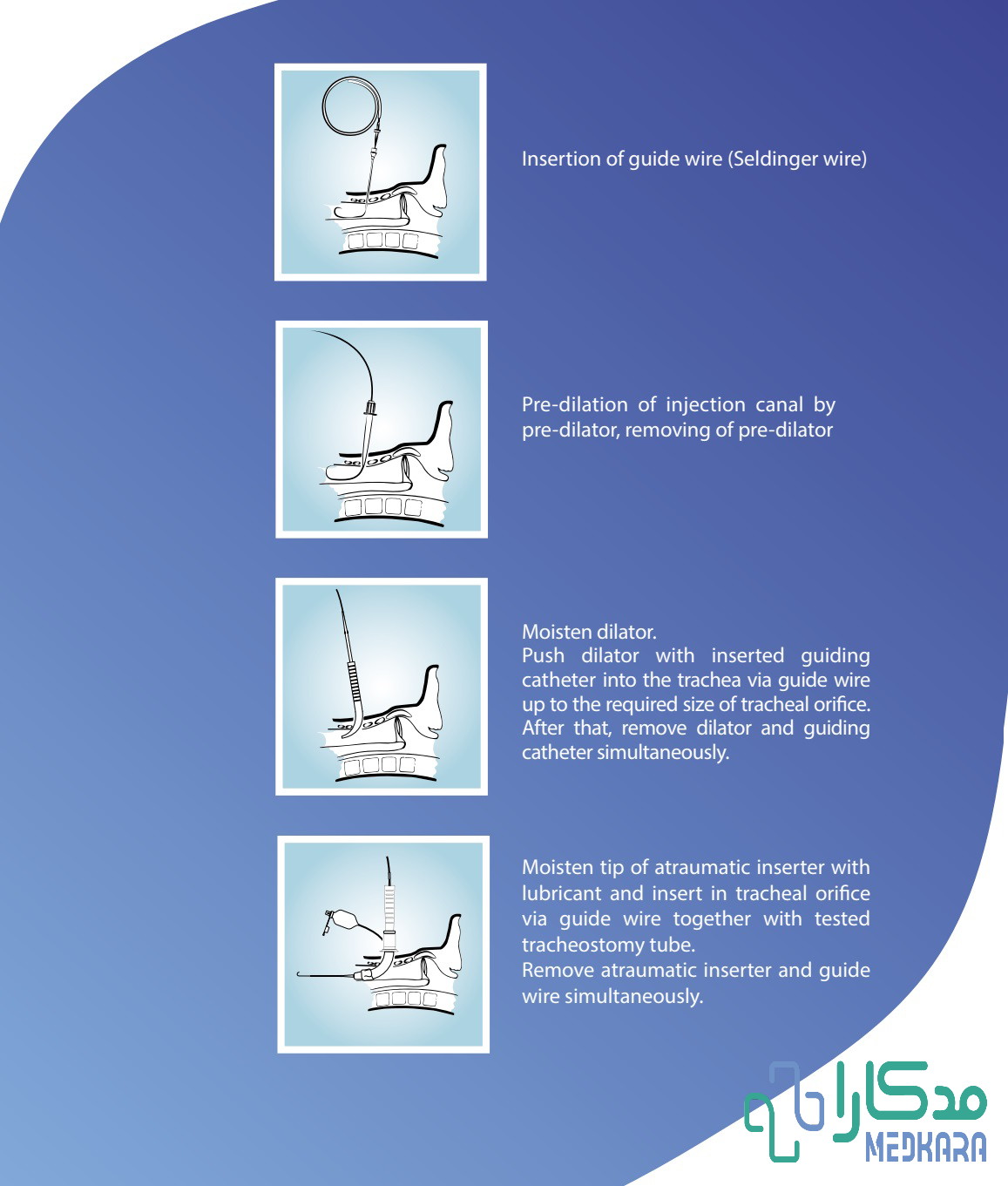 Insertion of guide wire (Seldinger wire)

Pre-dilation of injection canal by pre-dilator, removing of pre-dilator

Moisten dilator.
Push dilator with inserted guiding catheter into the trachea via guide wire up to the required size of tracheal orifice. After that, remove dilator and guiding catheter simultaneously.

Moisten tip of atraumatic inserter with lubricant and insert in tracheal orifice via guide wire together with tested tracheostomy tube.
Remove atraumatic inserter and guide wire simultaneously.

مدکارا
MEDKARA